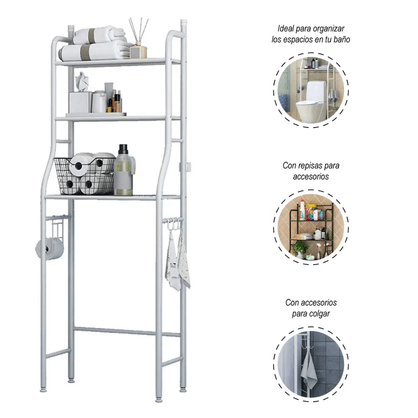 Ideal para organizar los espacios en tu baño

Con repisas para accesorios

Con accesorios para colgar